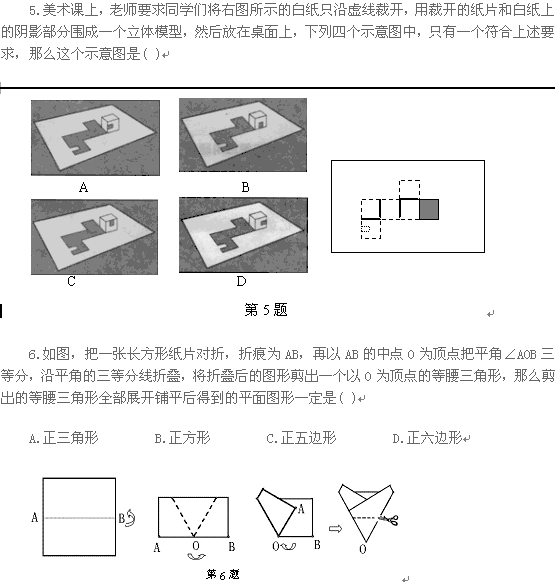 5.美术课上，老师要求同学们将右图所示的白纸只沿虚线裁开，用裁开的纸片和白纸上的阴影部分围成一个立体模型，然后放在桌面上，下列四个示意图中，只有一个符合上述要求，那么这个示意图是( )

A

B

C

D

第 5 题

6.如图，把一张长方形纸片对折，折痕为 AB，再以 AB 的中点 O 为顶点把平角∠AOB 三等分，沿平角的三等分线折叠，将折叠后的图形剪出一个以 O 为顶点的等腰三角形，那么剪出的等腰三角形全部展开铺平后得到的平面图形一定是( )

A.正三角形　　B.正方形　　C.正五边形　　D.正六边形

A　B

A　O　B

A

O　B

O

第 6 题